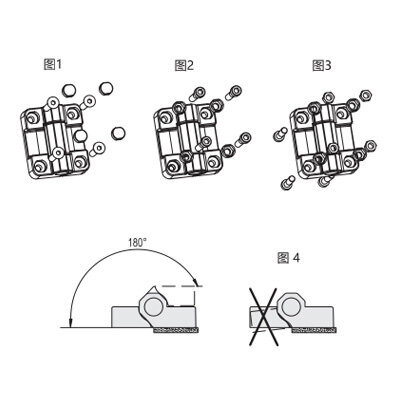 图1

图2

图3

180°

图 4