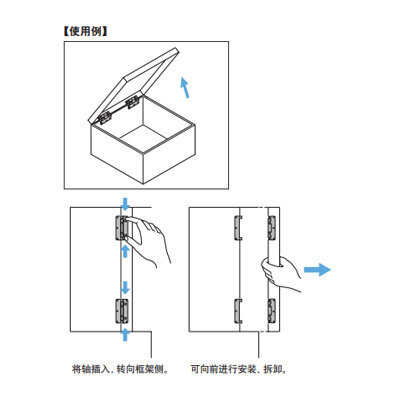 【使用例】

将轴插入，转向框架侧。

可向前进行安装、拆卸。