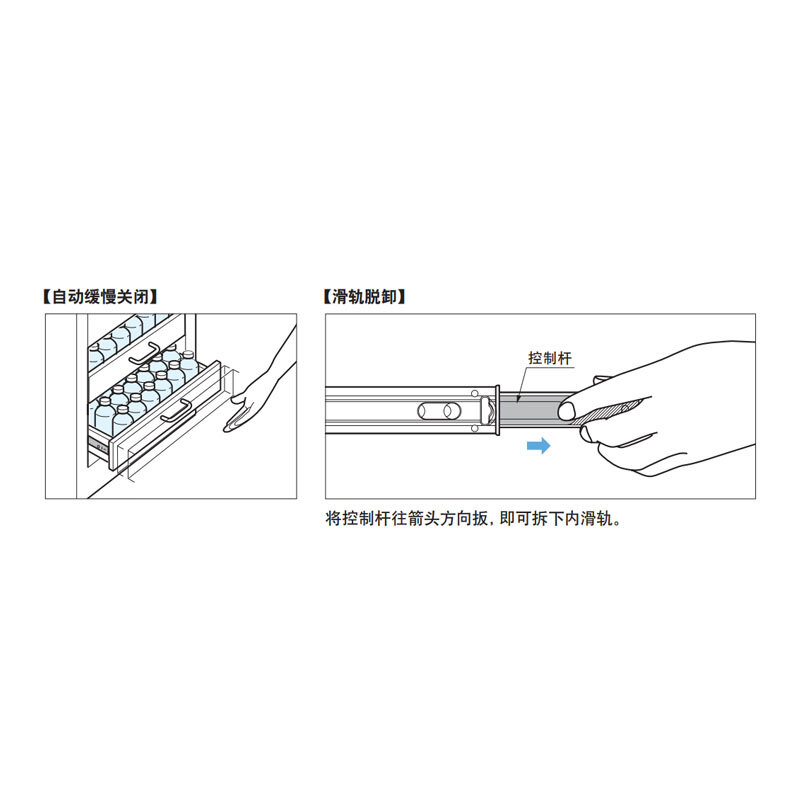 【自动缓慢关闭】

【滑轨脱卸】

控制杆

将控制杆往箭头方向扳，即可拆下内滑轨。