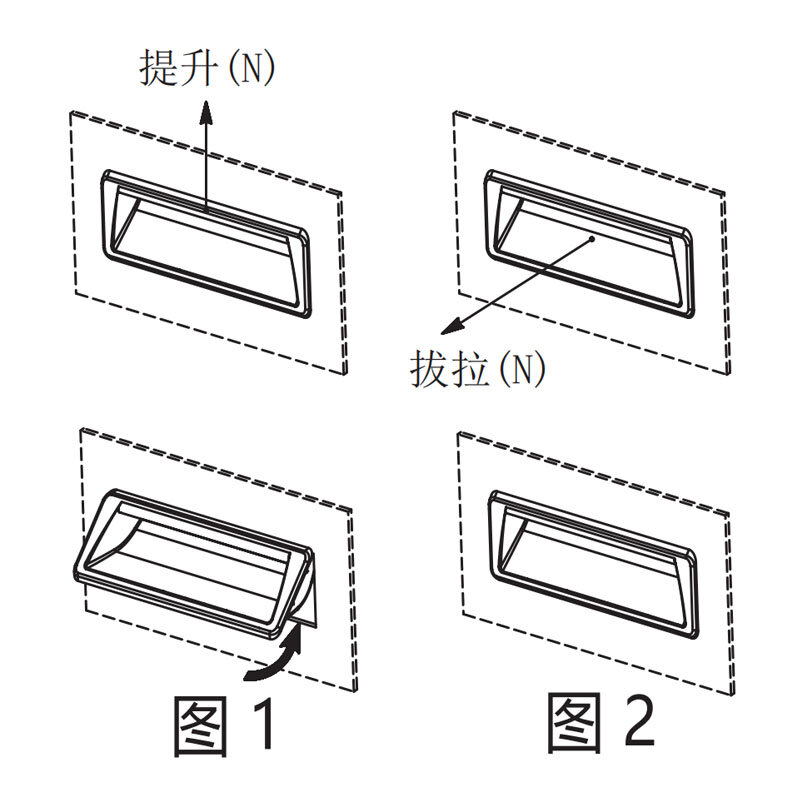 提升(N)

拔拉(N)

图 1

图 2