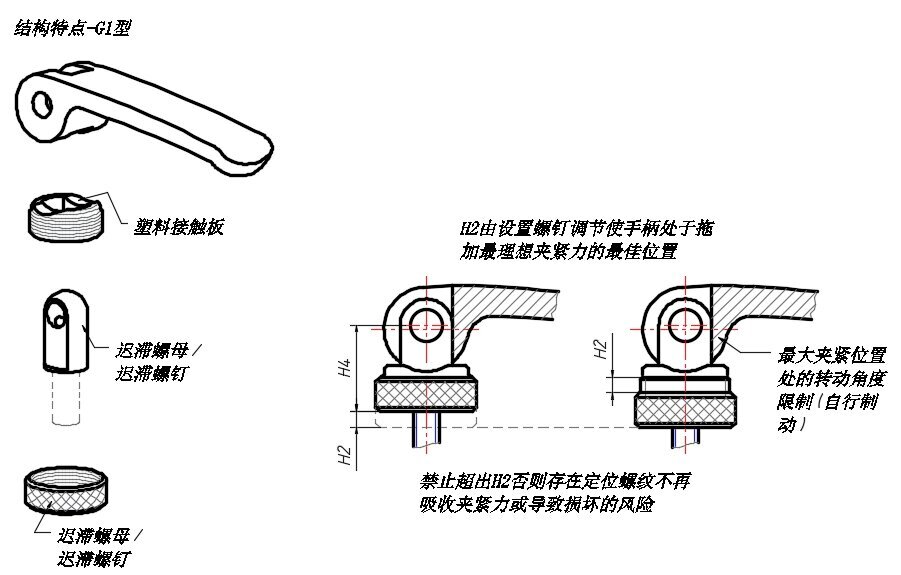 结构特点-G1型

塑料接触板

迟滞螺母 / 迟滞螺钉

迟滞螺母 / 迟滞螺钉

H2由设置螺钉调节使手柄处于施加最理想夹紧力的最佳位置

H4

H2

H2

最大夹紧位置处的转动角度限制（自行制动）

禁止超出H2否则存在定位螺纹不再吸收夹紧力或导致损坏的风险