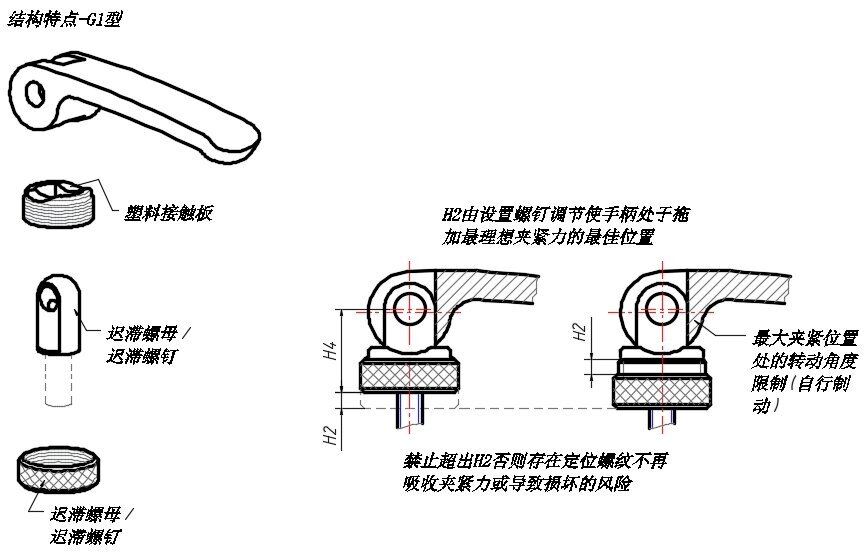 结构特点-G1型

塑料接触板

迟滞螺母 /
迟滞螺钉

迟滞螺母 /
迟滞螺钉

H2由设置螺钉调节使手柄处于施加最理想夹紧力的最佳位置

H4

H2

H2

最大夹紧位置处的转动角度限制(自行制动)

禁止超出H2否则存在定位螺纹不再吸收夹紧力或导致损坏的风险