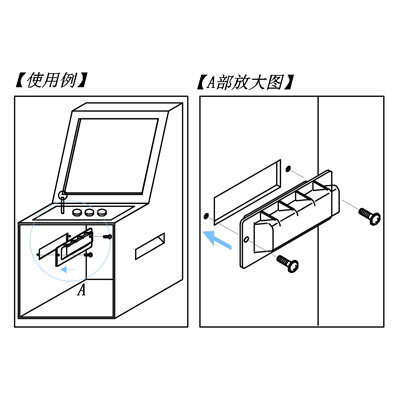 【使用例】

A

【A部放大图】