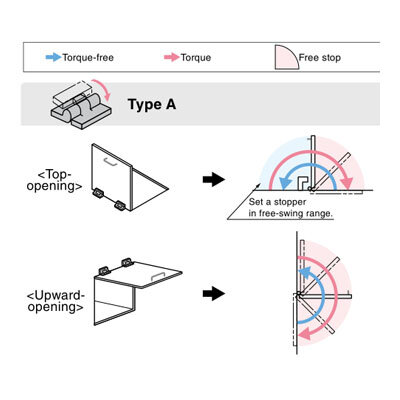 Torque-free
Torque
Free stop

Type A

<Top-opening>

Set a stopper in free-swing range.

<Upward-opening>