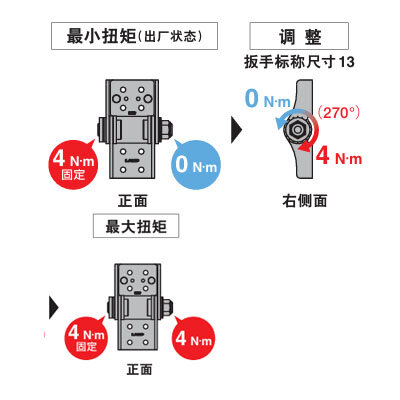 最小扭矩(出厂状态)

4 N·m
固定

0 N·m

正面

调 整
扳手标称尺寸 13

0 N·m

(270°)

4 N·m

右侧面

最大扭矩

4 N·m
固定

4 N·m

正面