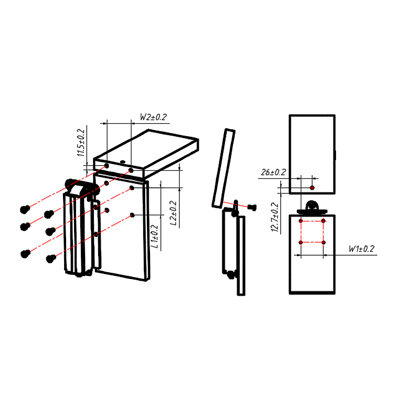 W2±0.2
11.5±0.2
L2±0.2
L1±0.2
26±0.2
12.7±0.2
W1±0.2