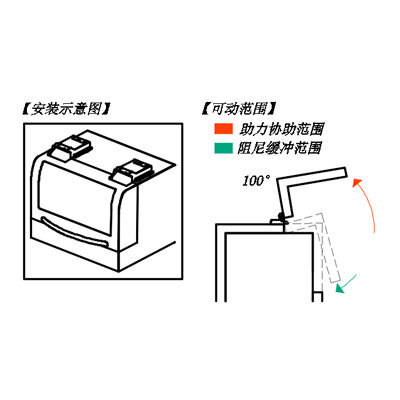 【安装示意图】

【可动范围】
助力协助范围
阻尼缓冲范围

100°