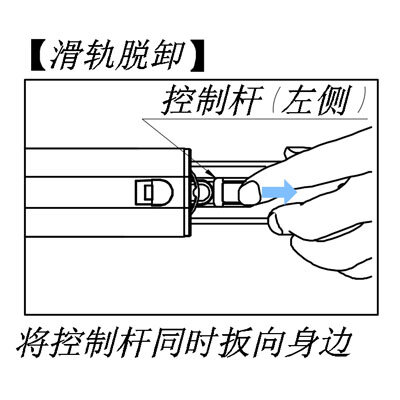 【滑轨脱卸】

控制杆（左侧）

将控制杆同时扳向身边