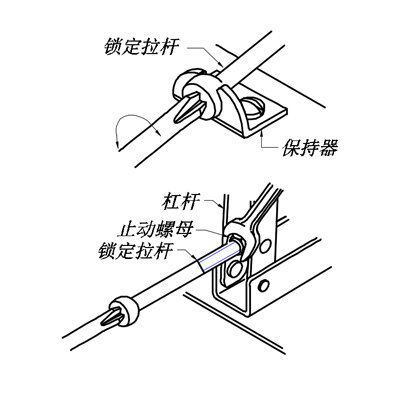 锁定拉杆
保持器
杠杆
止动螺母
锁定拉杆