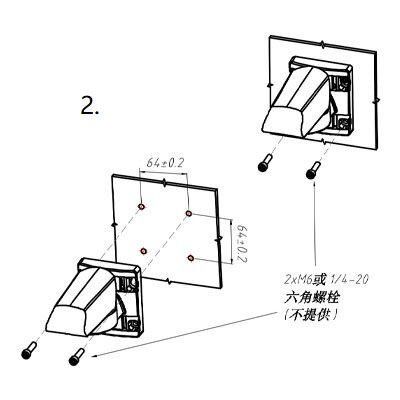 2.

64±0.2

64±0.2

2xM6或 1/4-20
六角螺栓
(不提供)