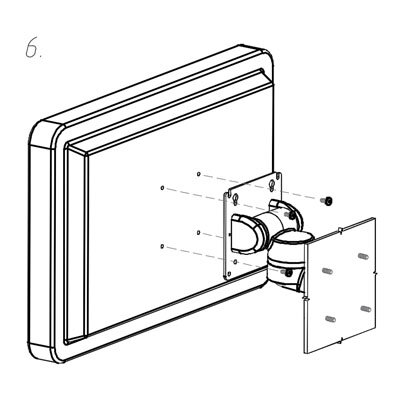 6.