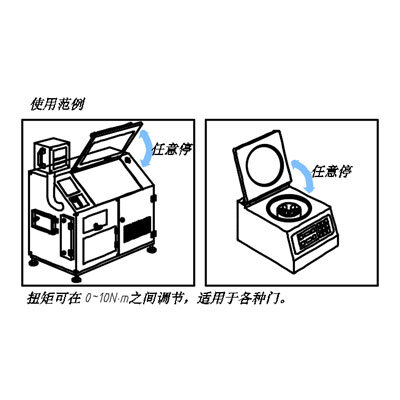 使用范例

任意停

任意停

扭矩可在 0~10N·m之间调节，适用于各种门。